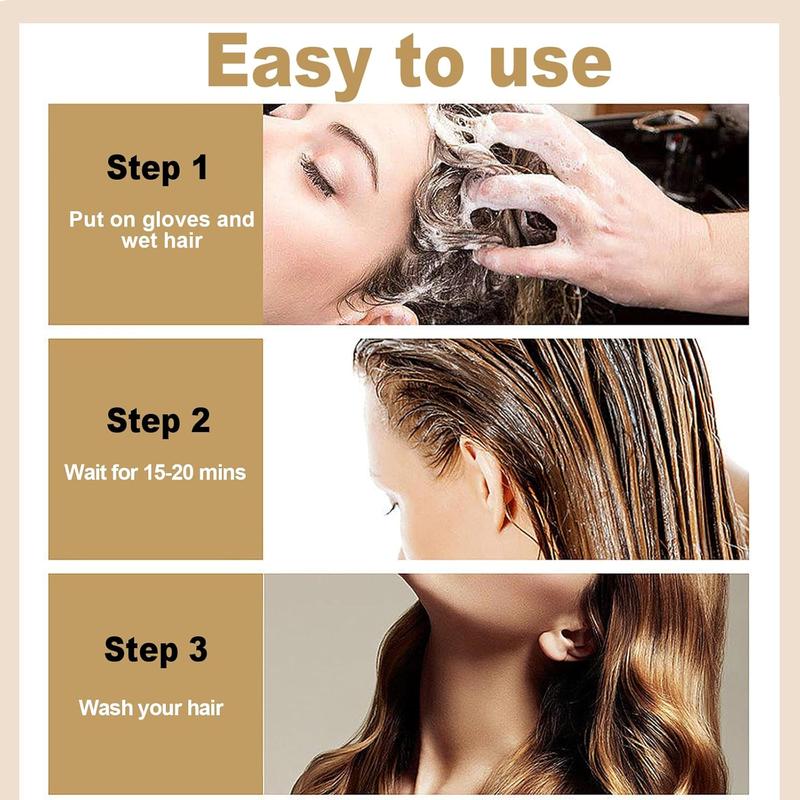 Easy to use

Step 1

Put on gloves and wet hair

Step 2

Wait for 15-20 mins

Step 3

Wash your hair