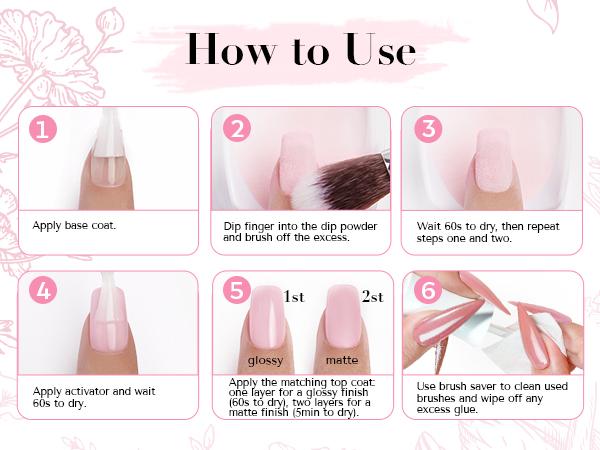 How to Use

1

Apply base coat.

2

Dip finger into the dip powder and brush off the excess.

3

Wait 60s to dry, then repeat steps one and two.

4

Apply activator and wait 60s to dry.

5

1st

2st

glossy

matte

Apply the matching top coat: one layer for a glossy finish (60s to dry), two layers for a matte finish (5min to dry).

6

Use brush saver to clean used brushes and wipe off any excess glue.