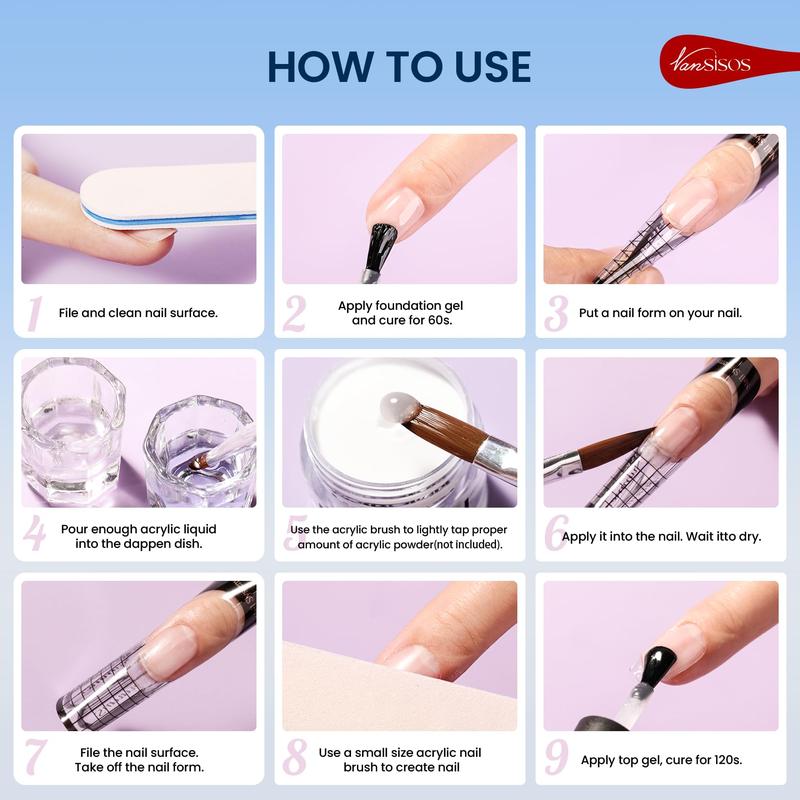 HOW TO USE

Vansisos

1 File and clean nail surface.

2 Apply foundation gel and cure for 60s.

3 Put a nail form on your nail.

4 Pour enough acrylic liquid into the dappen dish.

5 Use the acrylic brush to lightly tap proper amount of acrylic powder(not included).

6 Apply it into the nail. Wait itto dry.

7 File the nail surface. Take off the nail form.

8 Use a small size acrylic nail brush to create nail

9 Apply top gel, cure for 120s.