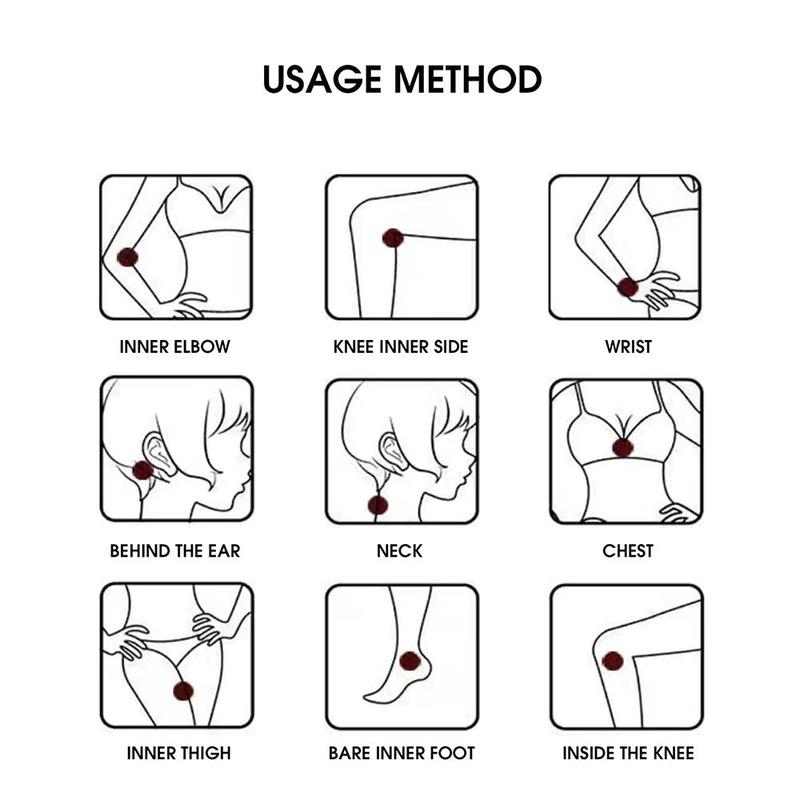 USAGE METHOD

INNER ELBOW

KNEE INNER SIDE

WRIST

BEHIND THE EAR

NECK

CHEST

INNER THIGH

BARE INNER FOOT

INSIDE THE KNEE