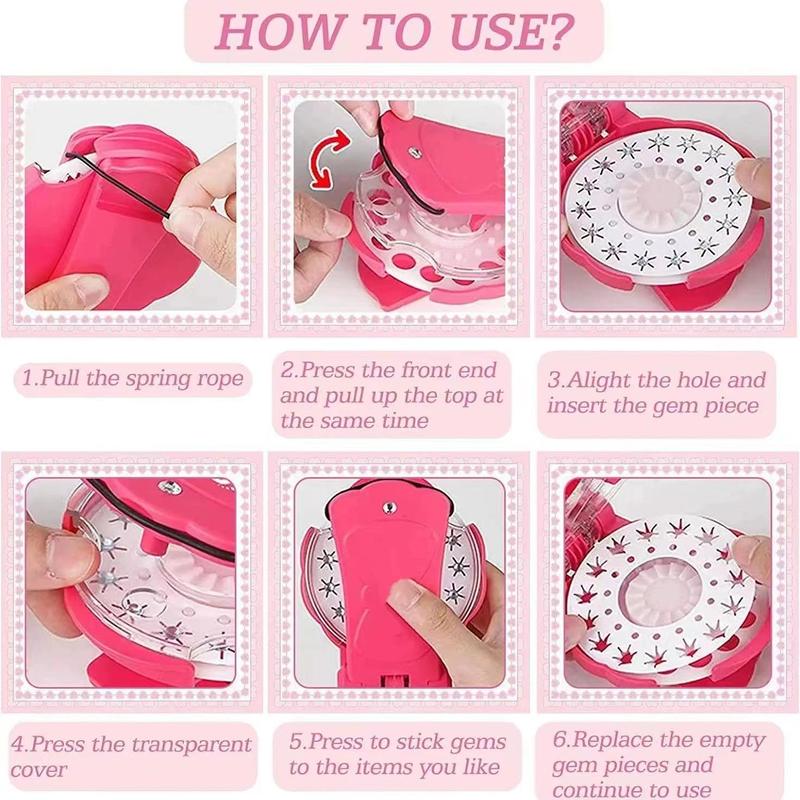 HOW TO USE?

1.Pull the spring rope

2.Press the front end and pull up the top at the same time

3.Alight the hole and insert the gem piece

4.Press the transparent cover

5.Press to stick gems to the items you like

6.Replace the empty gem pieces and continue to use