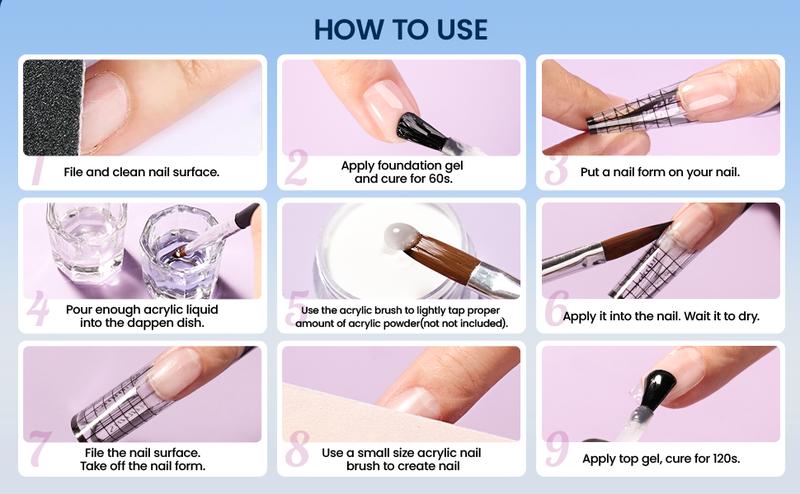 HOW TO USE

1
File and clean nail surface.

2
Apply foundation gel and cure for 60s.

3
Put a nail form on your nail.

4
Pour enough acrylic liquid into the dappen dish.

5
Use the acrylic brush to lightly tap proper amount of acrylic powder(not not included).

6
Apply it into the nail. Wait it to dry.

7
File the nail surface. Take off the nail form.

8
Use a small size acrylic nail brush to create nail

9
Apply top gel, cure for 120s.