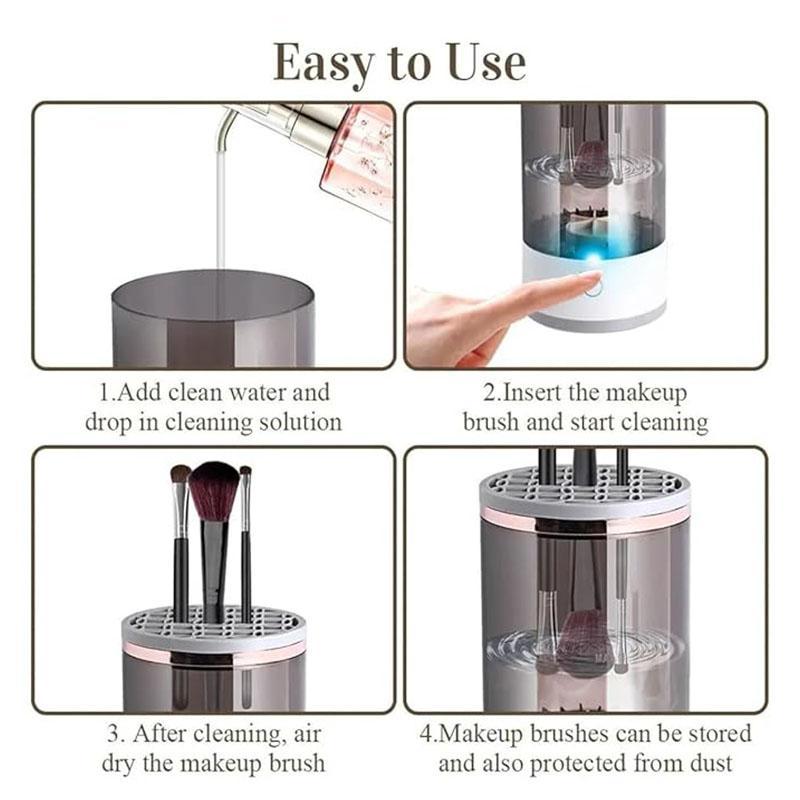 Easy to Use

1.Add clean water and drop in cleaning solution

2.Insert the makeup brush and start cleaning

3. After cleaning, air dry the makeup brush

4.Makeup brushes can be stored and also protected from dust